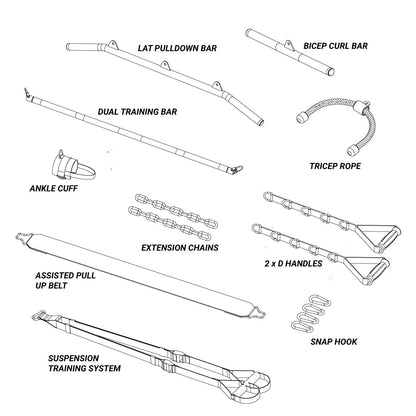 LAT PULLDOWN BAR

BICEP CURL BAR

DUAL TRAINING BAR

TRICEP ROPE

ANKLE CUFF

EXTENSION CHAINS

2 x D HANDLES

ASSISTED PULL UP BELT

SNAP HOOK

SUSPENSION TRAINING SYSTEM