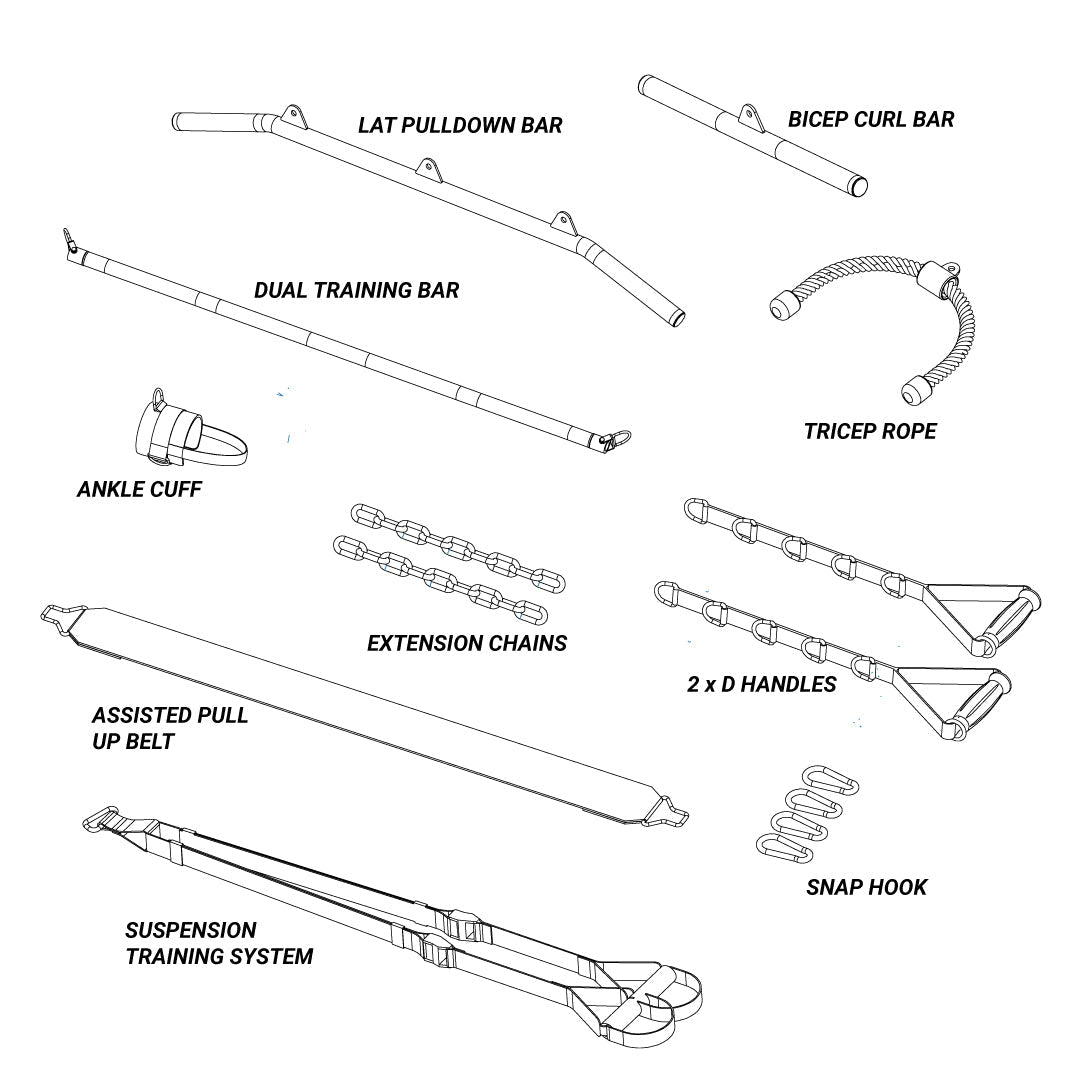 LAT PULLDOWN BAR

BICEP CURL BAR

DUAL TRAINING BAR

TRICEP ROPE

ANKLE CUFF

EXTENSION CHAINS

2 x D HANDLES

ASSISTED PULL UP BELT

SNAP HOOK

SUSPENSION TRAINING SYSTEM